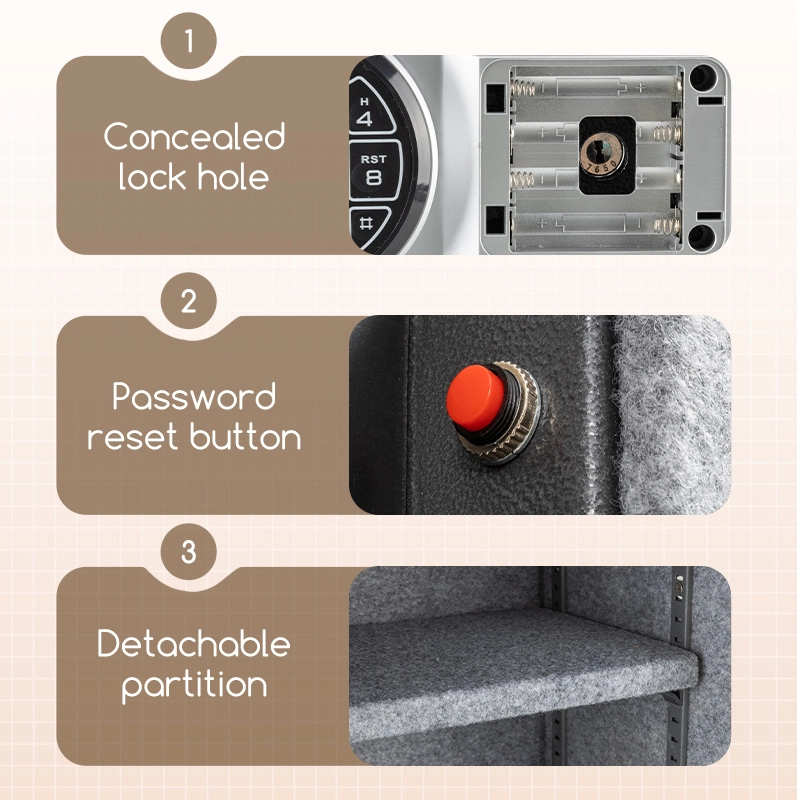 1

Concealed lock hole

H
4
RST
8
#

7650

2

Password reset button

3

Detachable partition