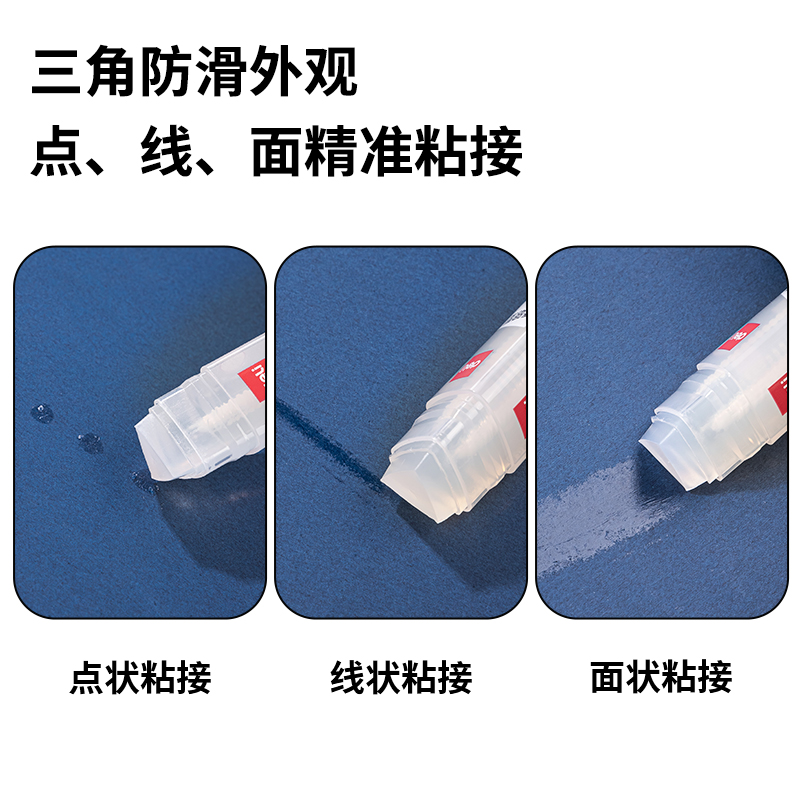 三角防滑外观
点、线、面精准粘接

点状粘接

线状粘接

面状粘接