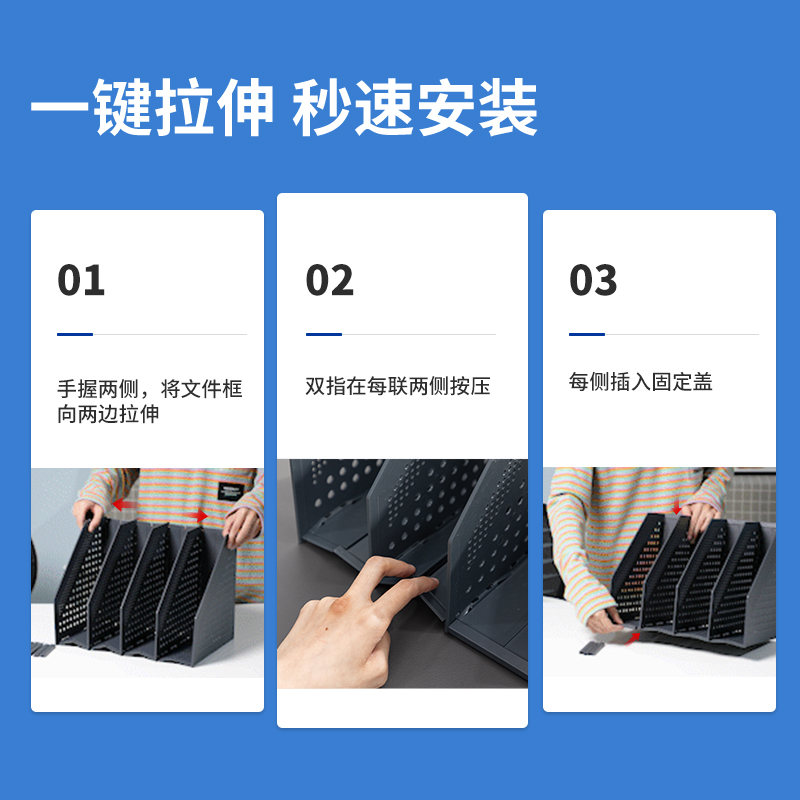 一键拉伸 秒速安装

01

手握两侧，将文件框向两边拉伸

02

双指在每联两侧按压

03

每侧插入固定盖